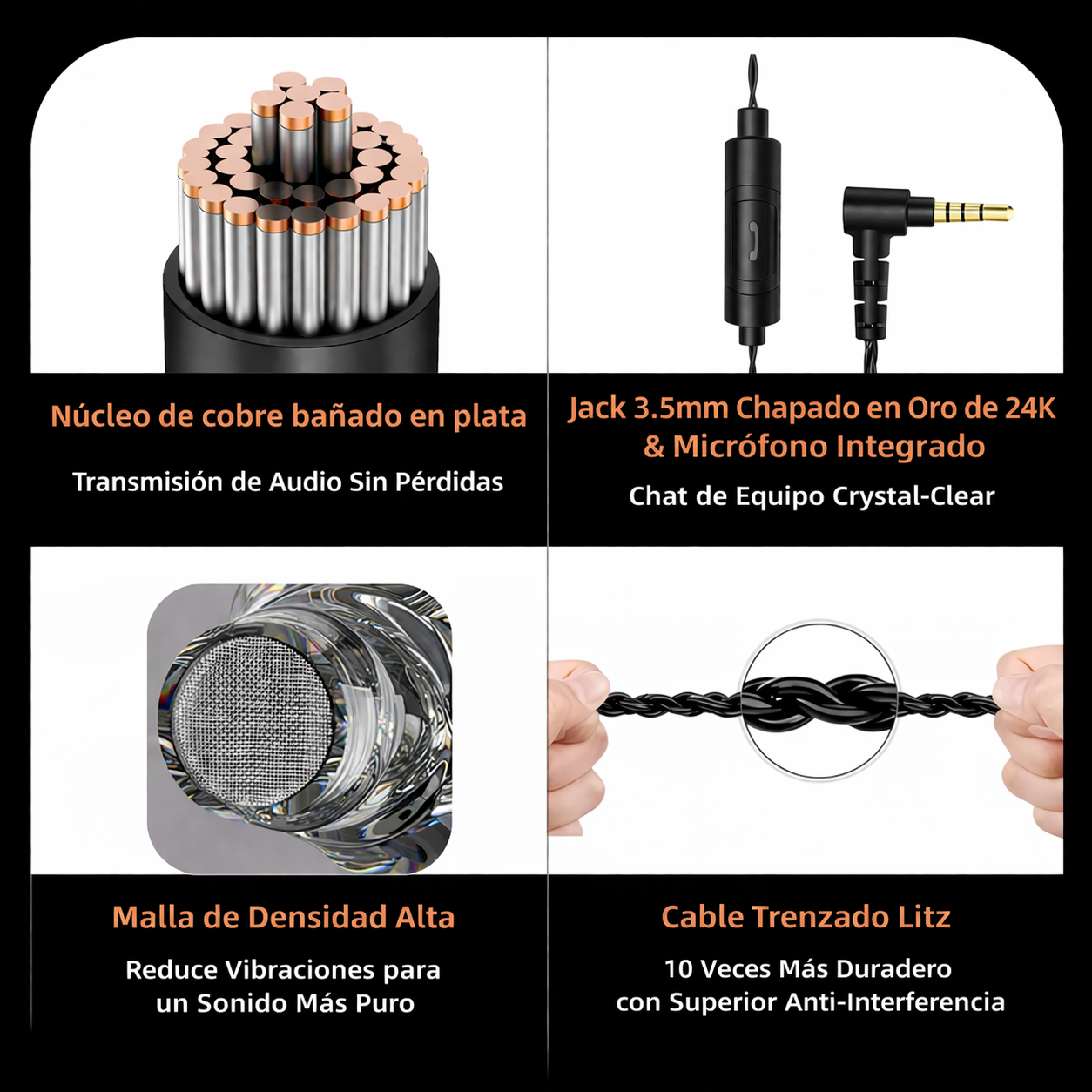 Núcleo de cobre bañado en plata

Transmisión de Audio Sin Pérdidas

Jack 3.5mm Chapado en Oro de 24K & Micrófono Integrado

Chat de Equipo Crystal-Clear

Malla de Densidad Alta

Reduce Vibraciones para un Sonido Más Puro

Cable Trenzado Litz

10 Veces Más Duradero con Superior Anti-Interferencia